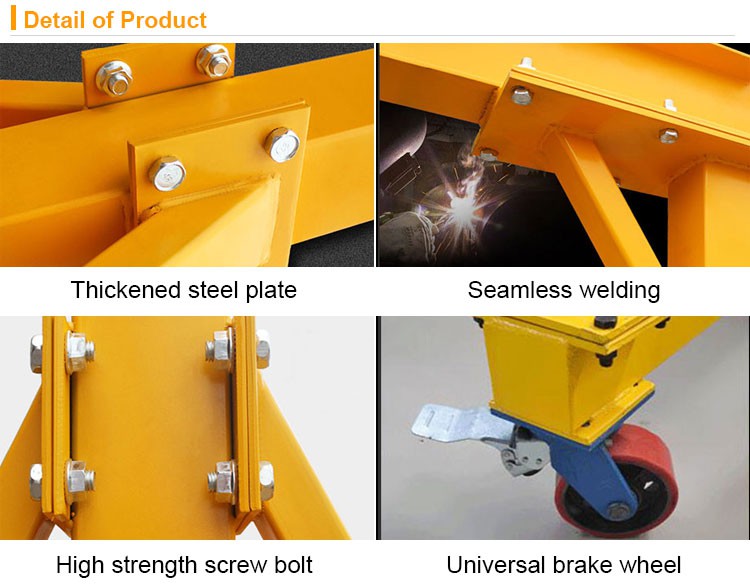 Detail of Product

Thickened steel plate

Seamless welding

High strength screw bolt

Universal brake wheel